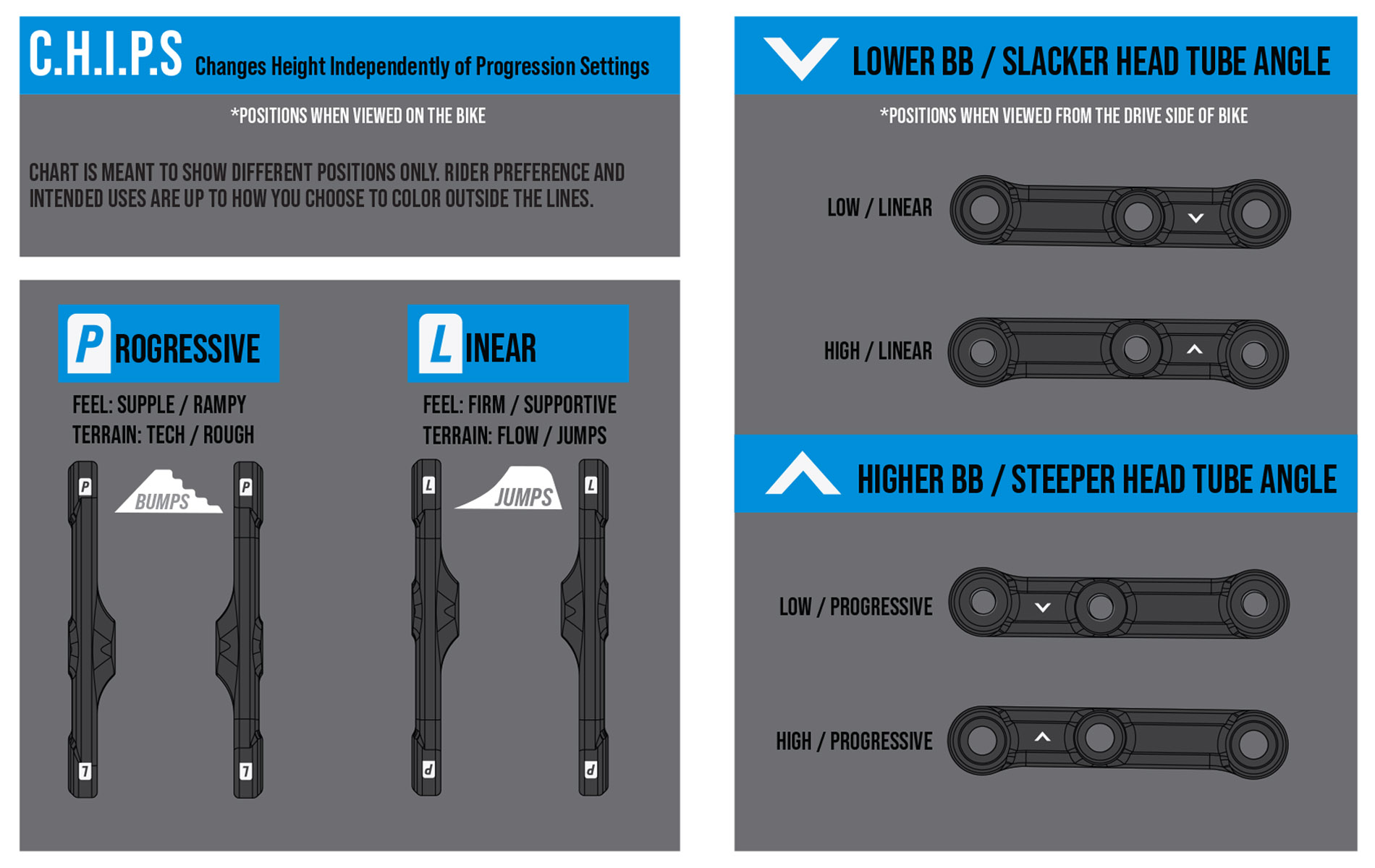 C.H.I.P.S Changes Height Independently of Progression Settings

*POSITIONS WHEN VIEWED ON THE BIKE

CHART IS MEANT TO SHOW DIFFERENT POSITIONS ONLY. RIDER PREFERENCE AND INTENDED USES ARE UP TO HOW YOU CHOOSE TO COLOR OUTSIDE THE LINES.

PROGRESSIVE

FEEL: SUPPLE / RAMPY
TERRAIN: TECH / ROUGH

P BUMPS P

7 7

LINEAR

FEEL: FIRM / SUPPORTIVE
TERRAIN: FLOW / JUMPS

L JUMPS L

d d

LOWER BB / SLACKER HEAD TUBE ANGLE

*POSITIONS WHEN VIEWED FROM THE DRIVE SIDE OF BIKE

LOW / LINEAR

HIGH / LINEAR

HIGHER BB / STEEPER HEAD TUBE ANGLE

LOW / PROGRESSIVE

HIGH / PROGRESSIVE